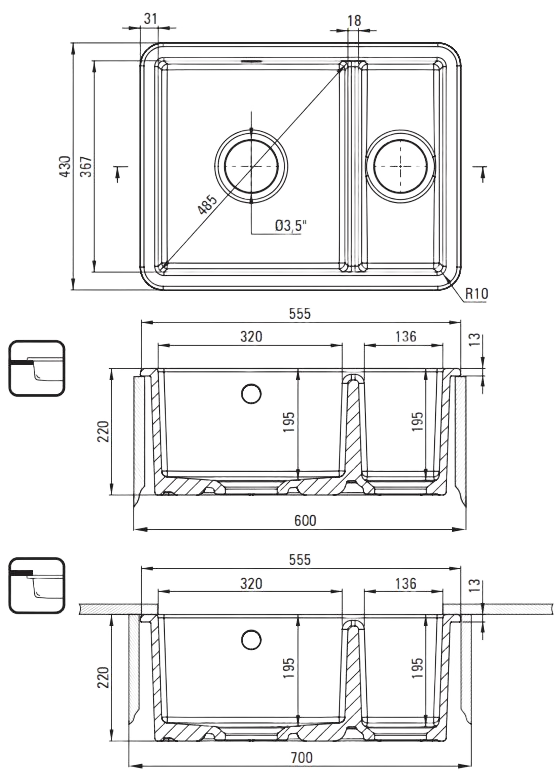 31
18
430
367
485
Ø3,5"
R10
555
320
136
13
220
195
195
600
555
320
136
13
220
195
195
700